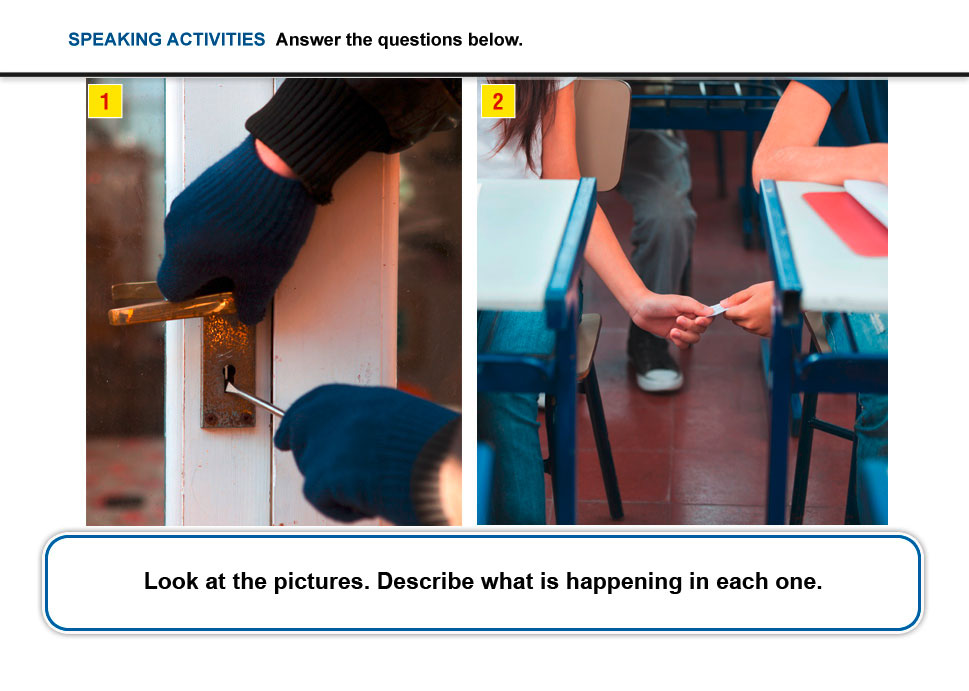 SPEAKING ACTIVITIES Answer the questions below.

1

2

Look at the pictures. Describe what is happening in each one.