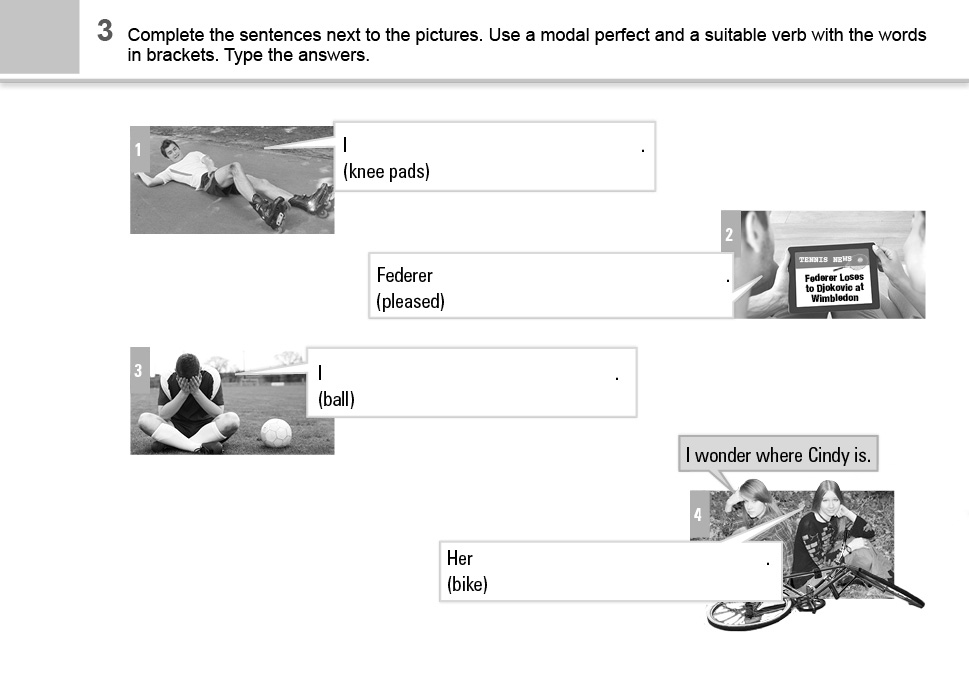 3 Complete the sentences next to the pictures. Use a modal perfect and a suitable verb with the words in brackets. Type the answers.

1

I .
(knee pads)

2

TENNIS NEWS

Federer Loses to Djokovic at Wimbledon

Federer .
(pleased)

3

I .
(ball)

I wonder where Cindy is.

4

Her .
(bike)